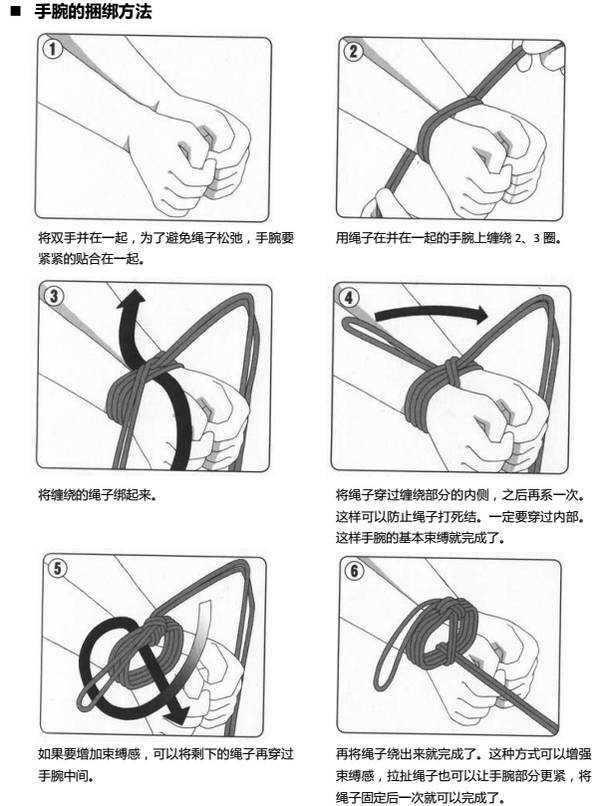 ■ 手腕的捆绑方法

1

将双手并在一起，为了避免绳子松弛，手腕要紧紧的贴合在一起。

2

用绳子在并在一起的手腕上缠绕 2、3 圈。

3

将缠绕的绳子绑起来。

4

将绳子穿过缠绕部分的内侧，之后再系一次。这样可以防止绳子打死结。一定要穿过内部。这样手腕的基本束缚就完成了。

5

如果要增加束缚感，可以将剩下的绳子再穿过手腕中间。

6

再将绳子绕出来就完成了。这种方式可以增强束缚感，拉扯绳子也可以让手腕部分更紧，将绳子固定后一次就可以完成了。